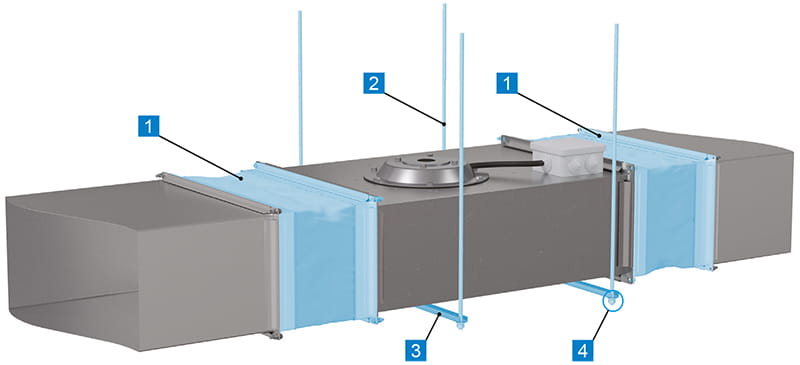 1
2
1
3
4