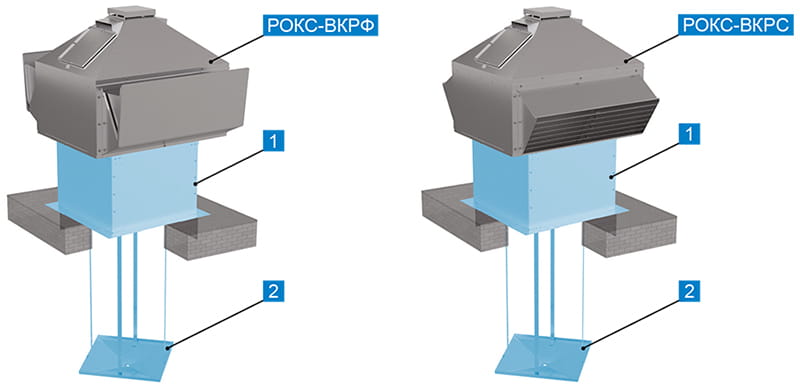 РОКС-ВКРФ
1
2
РОКС-ВКРС
1
2