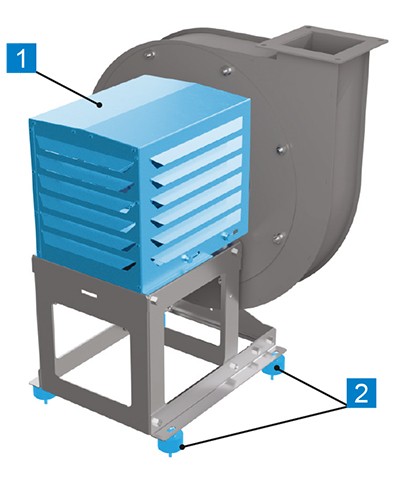 1

2